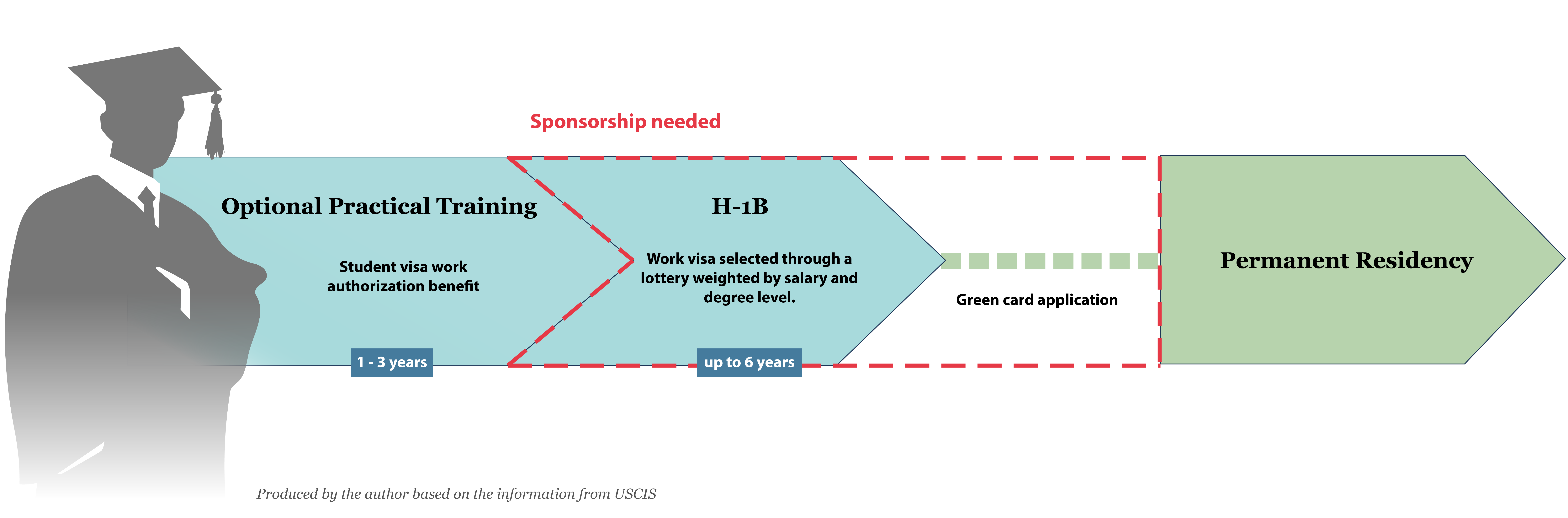 Sponsorship needed

Optional Practical Training

Student visa work authorization benefit

1 - 3 years

H-1B

Work visa selected through a lottery weighted by salary and degree level.

up to 6 years

Green card application

Permanent Residency

Produced by the author based on the information from USCIS